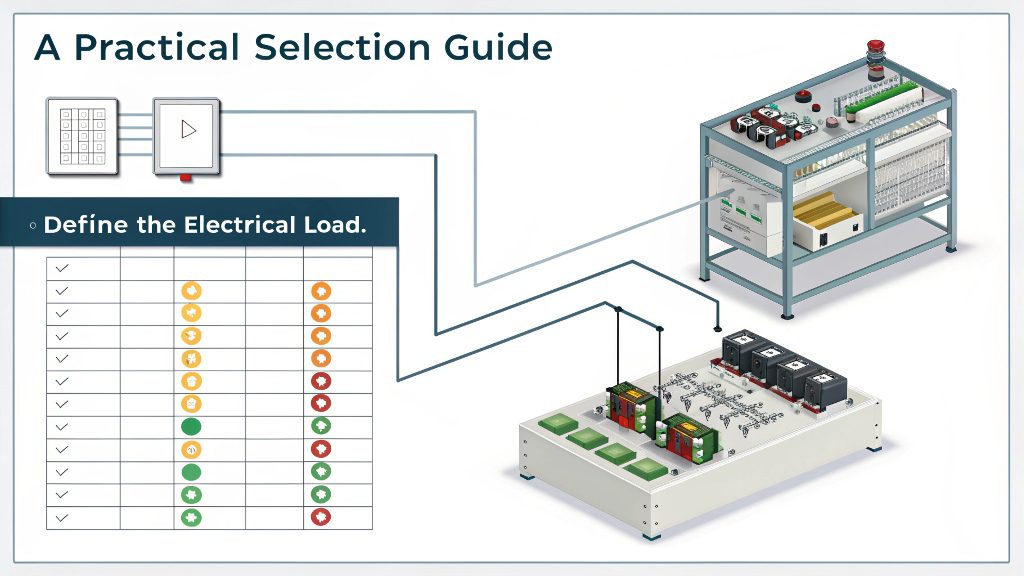 A Practical Selection Guide

◦ Define the Electrical Load.