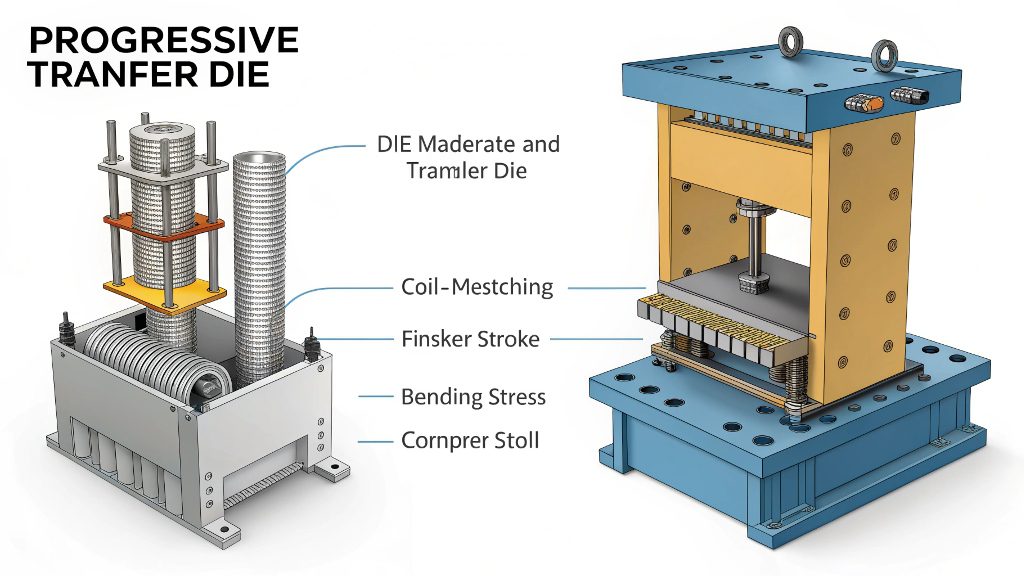 PROGRESSIVE TRANFER DIE

DIE Maderate and Tramler Die

Coil-Mestching

Finsker Stroke

Bending Stress

Cornprer Stoll