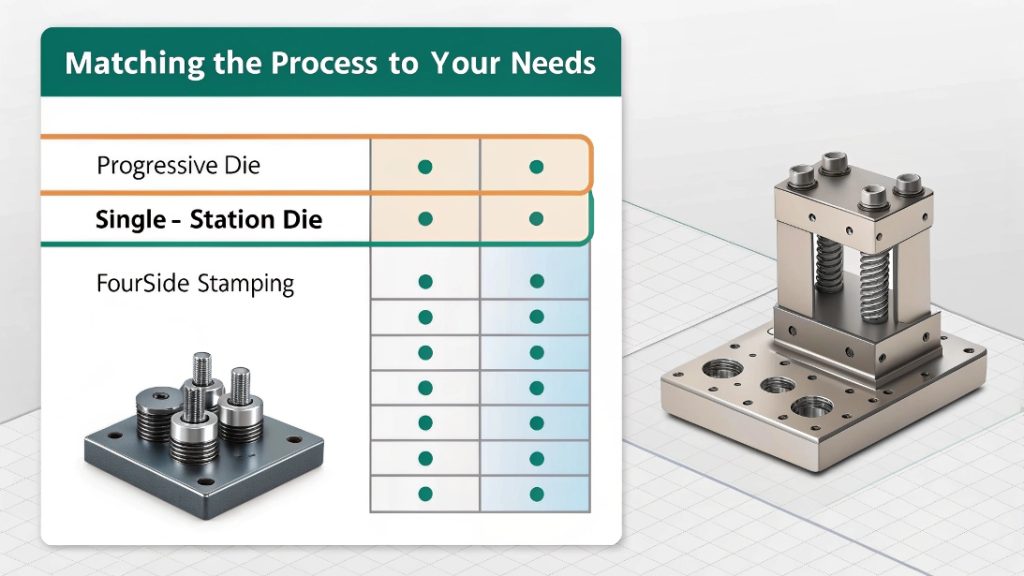 Matching the Process to Your Needs

Progressive Die

Single - Station Die

FourSide Stamping