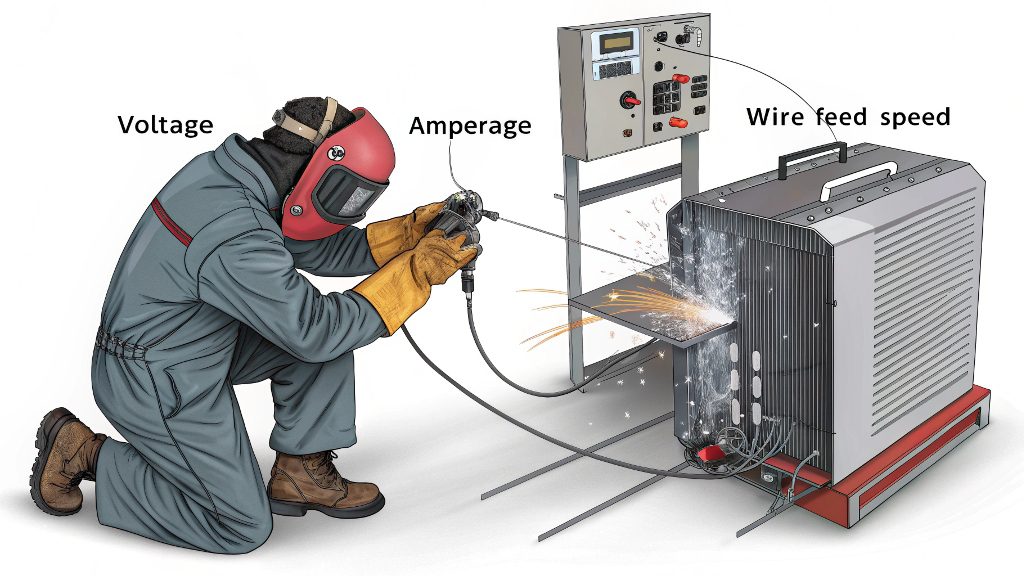 Voltage

Amperage

Wire feed speed