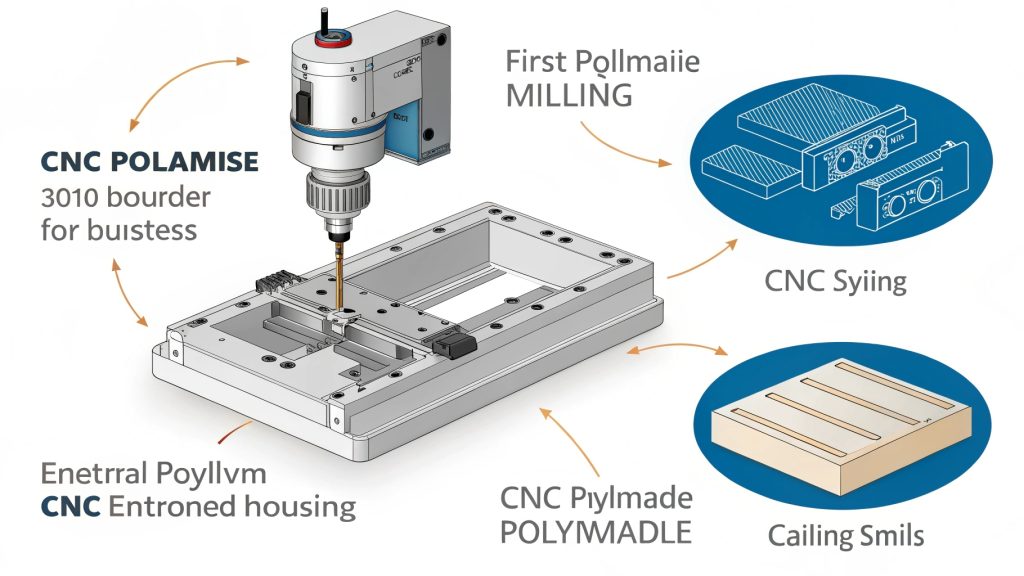 CNC POLAMISE
3010 bourder
for buistess

First Pollmaiie
MILLING

CNC Syiing

Enetrral Poyllvm
CNC Entroned housing

CNC Pıylmade
POLYMADLE

Cailing Smils