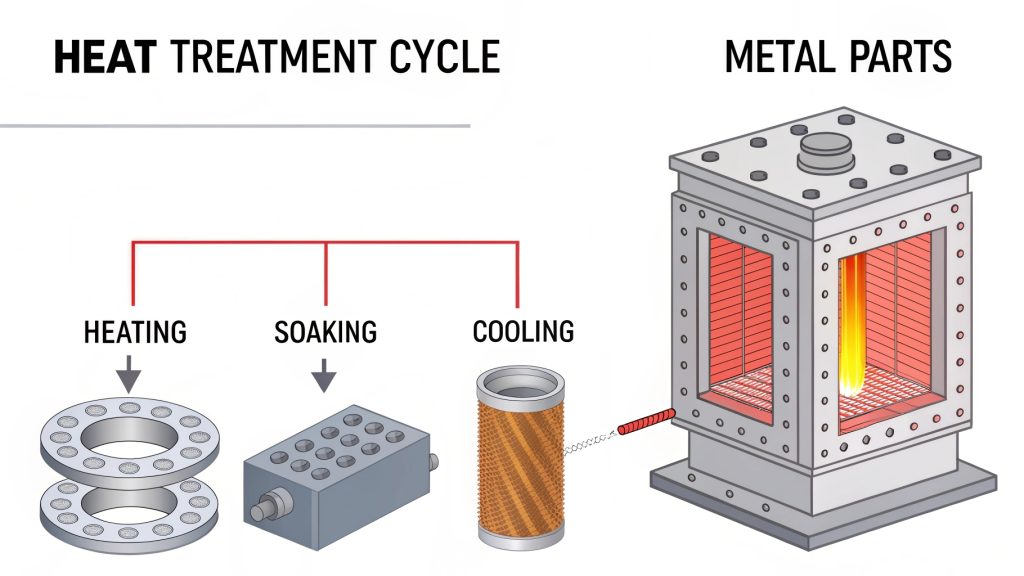 HEAT TREATMENT CYCLE

METAL PARTS

HEATING

SOAKING

COOLING