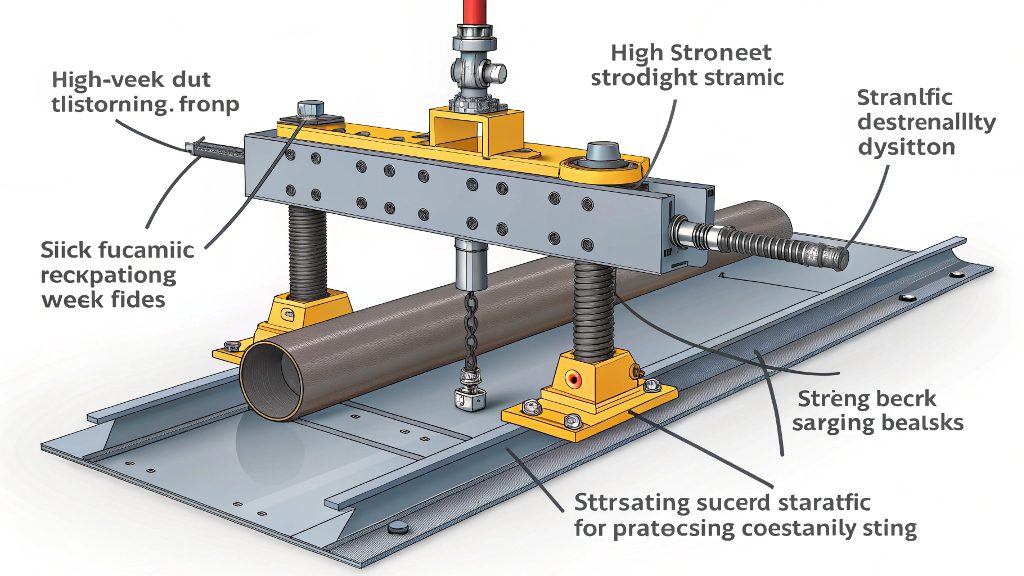 High-veek dut tlistorning. fronp

High Stroneet strodight stramic

Stranlfic destrenallty dysitton

Siick fucamiic reckpationg week fides

Streng becrk sarging bealsks

Sttrsating sucerd staratfic for pratecsing coestanily sting