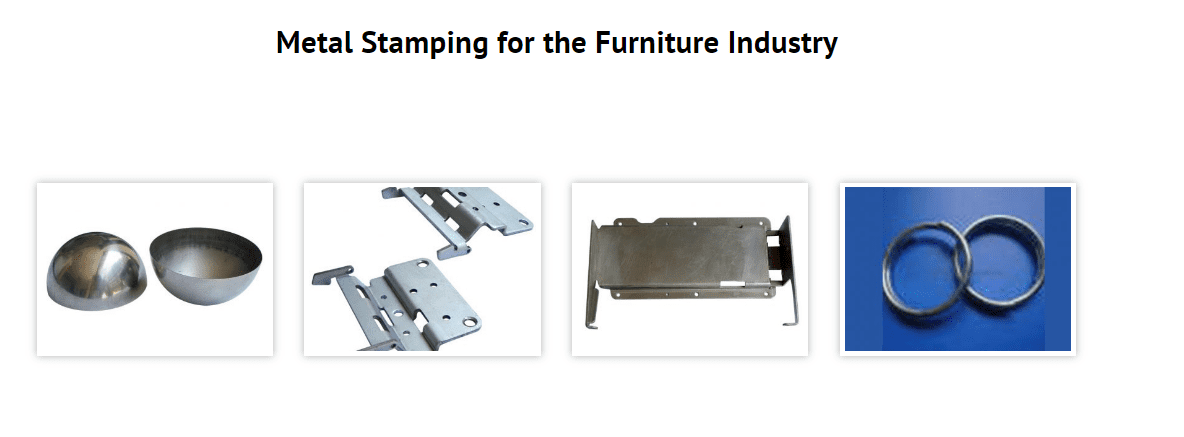 Metal Stamping for the Furniture Industry